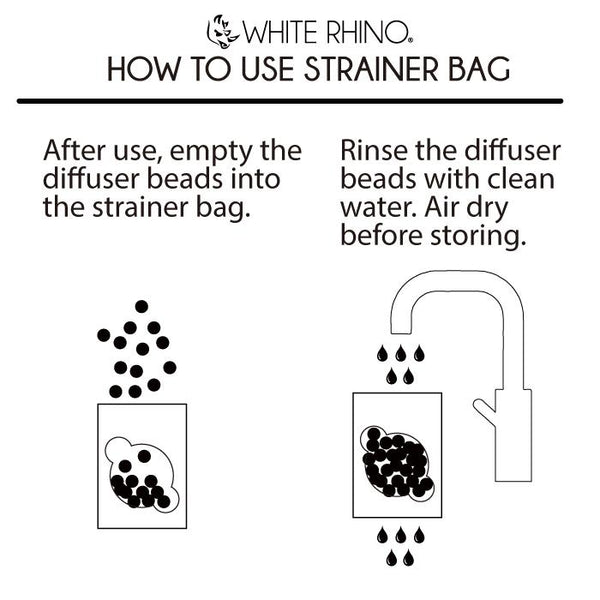 WHITE RHINO®

HOW TO USE STRAINER BAG

After use, empty the diffuser beads into the strainer bag.

Rinse the diffuser beads with clean water. Air dry before storing.