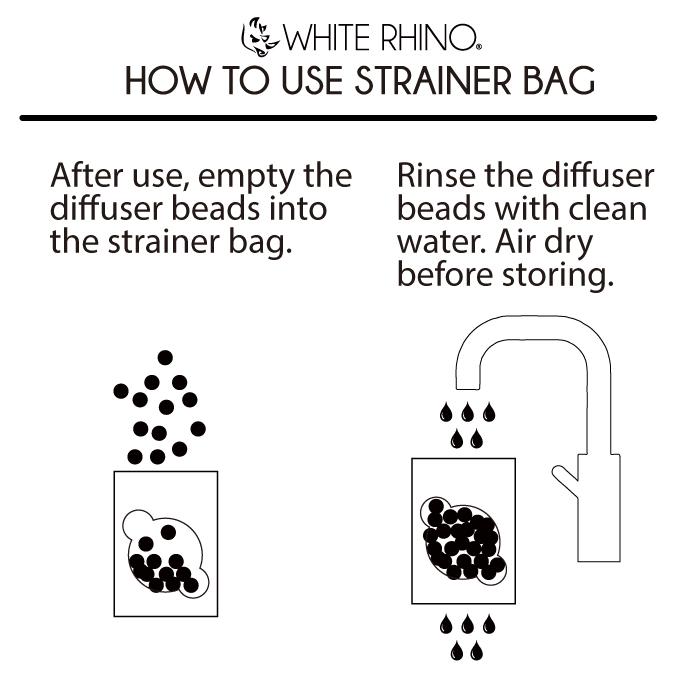 WHITE RHINO®
HOW TO USE STRAINER BAG

After use, empty the diffuser beads into the strainer bag.

Rinse the diffuser beads with clean water. Air dry before storing.